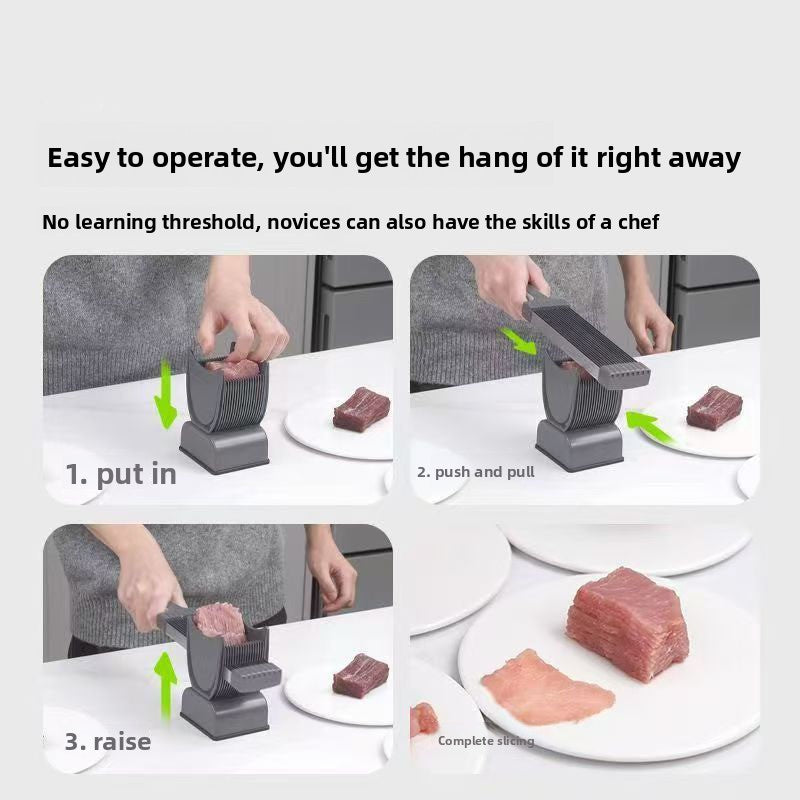 Easy to operate, you'll get the hang of it right away

No learning threshold, novices can also have the skills of a chef

1. put in

2. push and pull

3. raise

Complete slicing