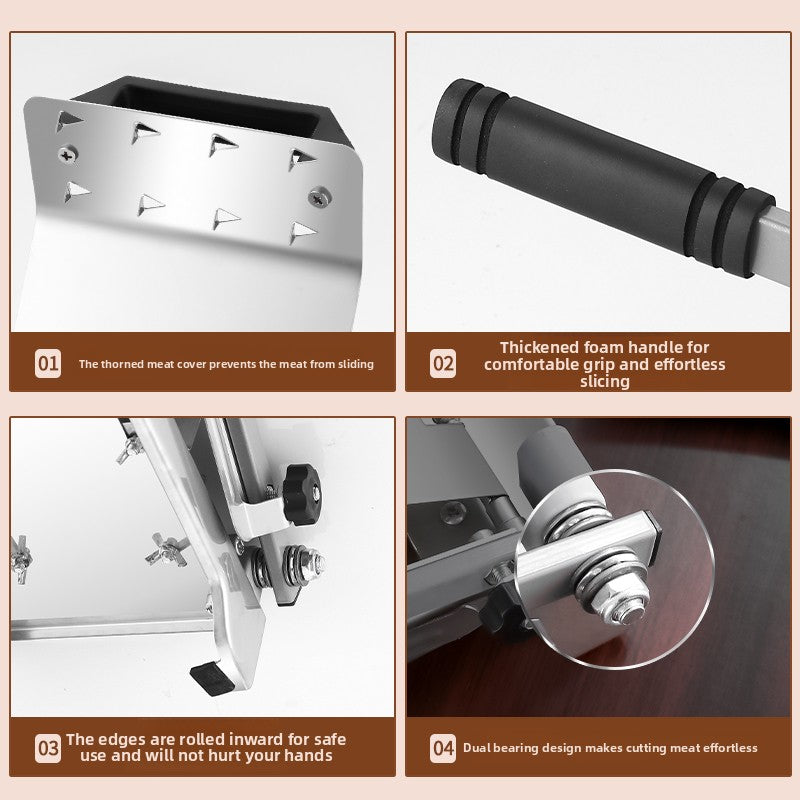 01 The thorned meat cover prevents the meat from sliding

02 Thickened foam handle for comfortable grip and effortless slicing

03 The edges are rolled inward for safe use and will not hurt your hands

04 Dual bearing design makes cutting meat effortless