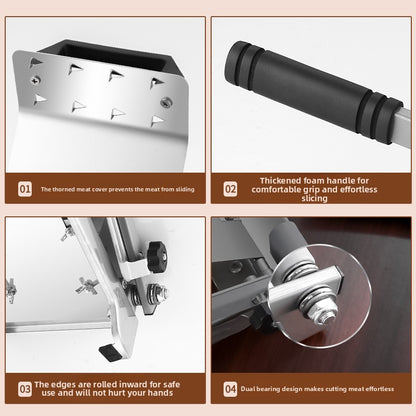 01 The thorned meat cover prevents the meat from sliding

02 Thickened foam handle for comfortable grip and effortless slicing

03 The edges are rolled inward for safe use and will not hurt your hands

04 Dual bearing design makes cutting meat effortless